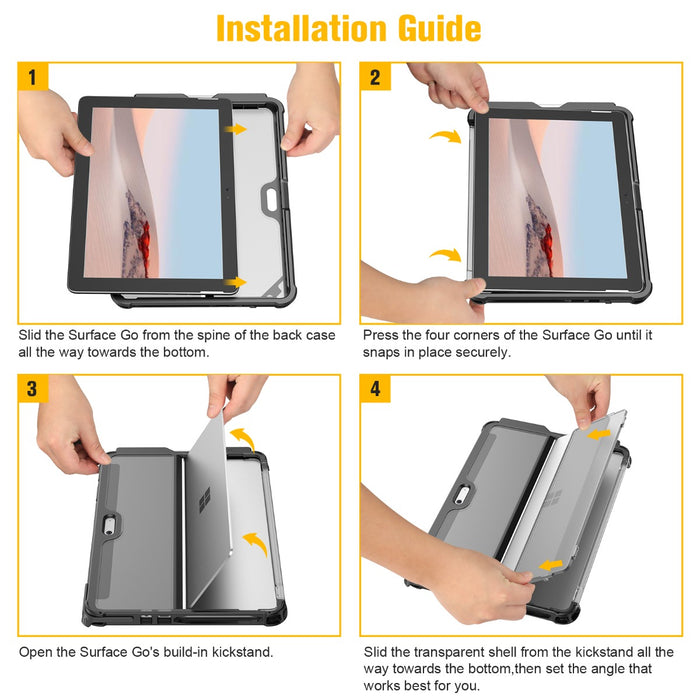 Installation Guide

1

Slid the Surface Go from the spine of the back case all the way towards the bottom.

2

Press the four corners of the Surface Go until it snaps in place securely.

3

Open the Surface Go's build-in kickstand.

4

Slid the transparent shell from the kickstand all the way towards the bottom,then set the angle that works best for you.